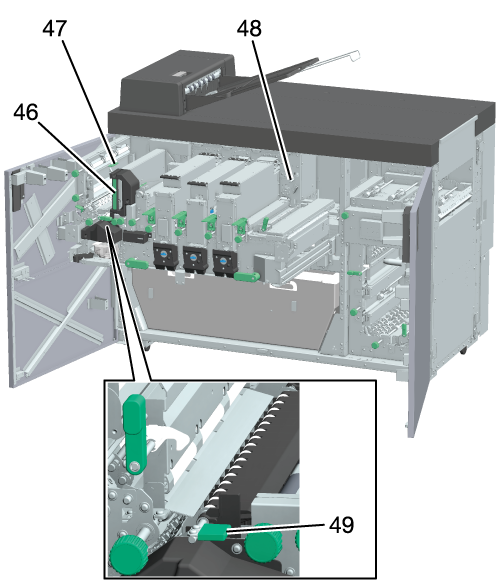 47
48
46
49