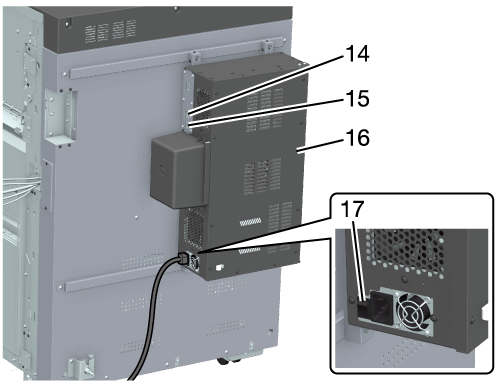 14
15
16
17