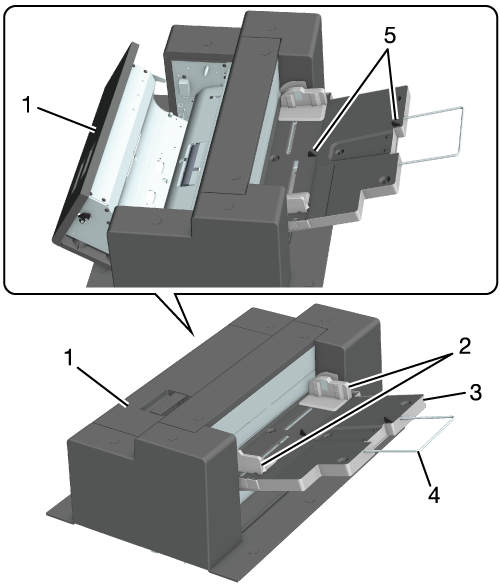 5
1
1
2
3
4