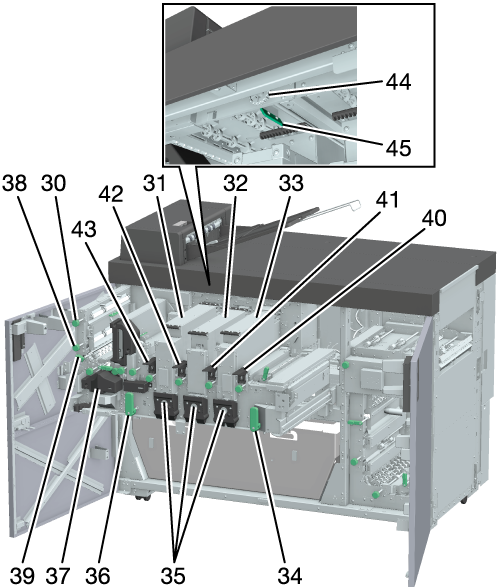 44
45
38
30
42
31
32
33
41
40
43
39
37
36
35
34