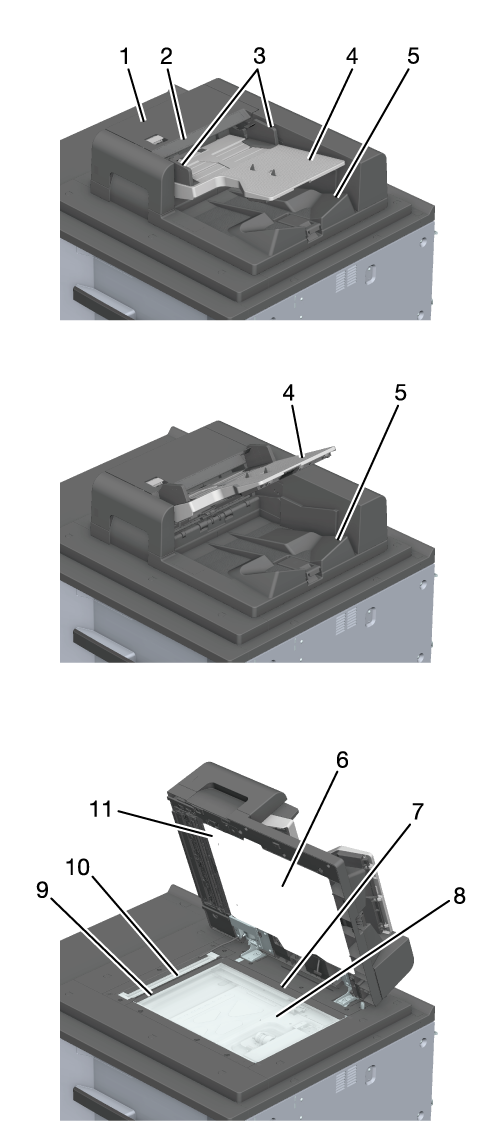 1 2 3 4 5

4 5

6
11
7
10
9
8