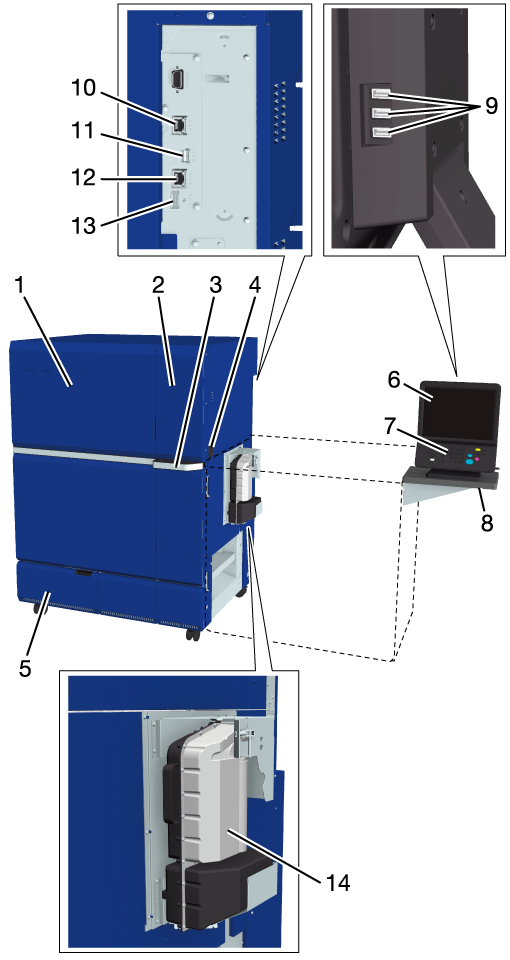 10
11
12
13
9
1
2
3
4
6
7
8
5
14