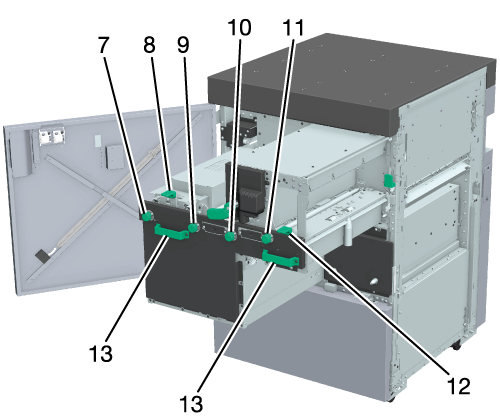 7
8
9
10
11
13
13
12