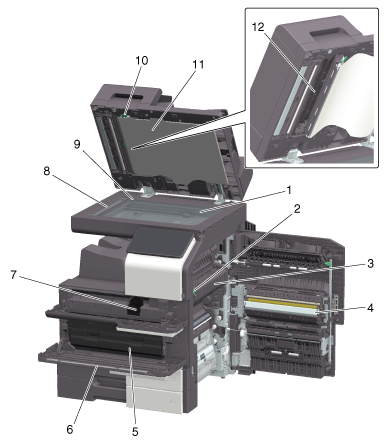 12
10
11
9
8
1
2
3
7
4
6
5