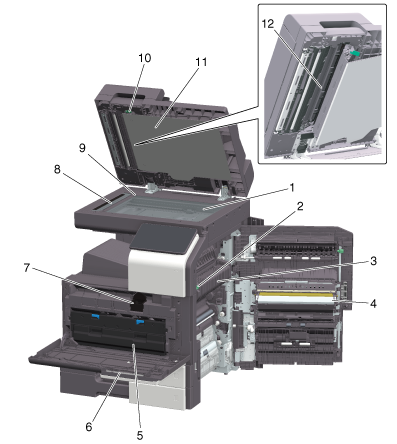 12
10
11
9
8
1
2
3
7
4
6
5